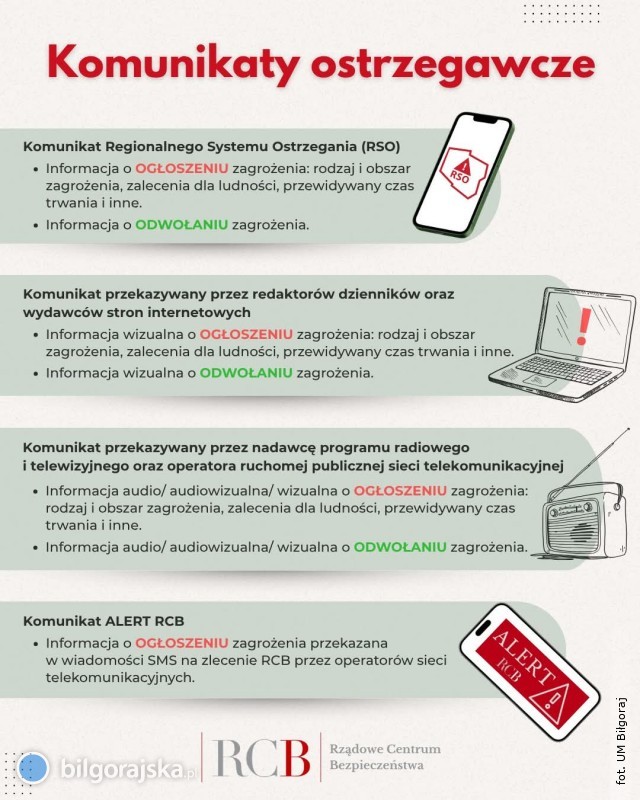 Komunikaty ostrzegawcze

Komunikat Regionalnego Systemu Ostrzegania (RSO)
• Informacja o OGŁOSZENIU zagrożenia: rodzaj i obszar zagrożenia, zalecenia dla ludności, przewidywany czas trwania i inne.
• Informacja o ODWOŁANIU zagrożenia.

RSO

Komunikat przekazywany przez redaktorów dzienników oraz wydawców stron internetowych
• Informacja wizualna o OGŁOSZENIU zagrożenia: rodzaj i obszar zagrożenia, zalecenia dla ludności, przewidywany czas trwania i inne.
• Informacja wizualna o ODWOŁANIU zagrożenia.

Komunikat przekazywany przez nadawcę programu radiowego i telewizyjnego oraz operatora ruchomej publicznej sieci telekomunikacyjnej
• Informacja audio/ audiowizualna/ wizualna o OGŁOSZENIU zagrożenia: rodzaj i obszar zagrożenia, zalecenia dla ludności, przewidywany czas trwania i inne.
• Informacja audio/ audiowizualna/ wizualna o ODWOŁANIU zagrożenia.

Komunikat ALERT RCB
• Informacja o OGŁOSZENIU zagrożenia przekazana w wiadomości SMS na zlecenie RCB przez operatorów sieci telekomunikacyjnych.

ALERT RCB

bilgorajska.pl

RCB Rządowe Centrum Bezpieczeństwa

fot. UM Biłgoraj